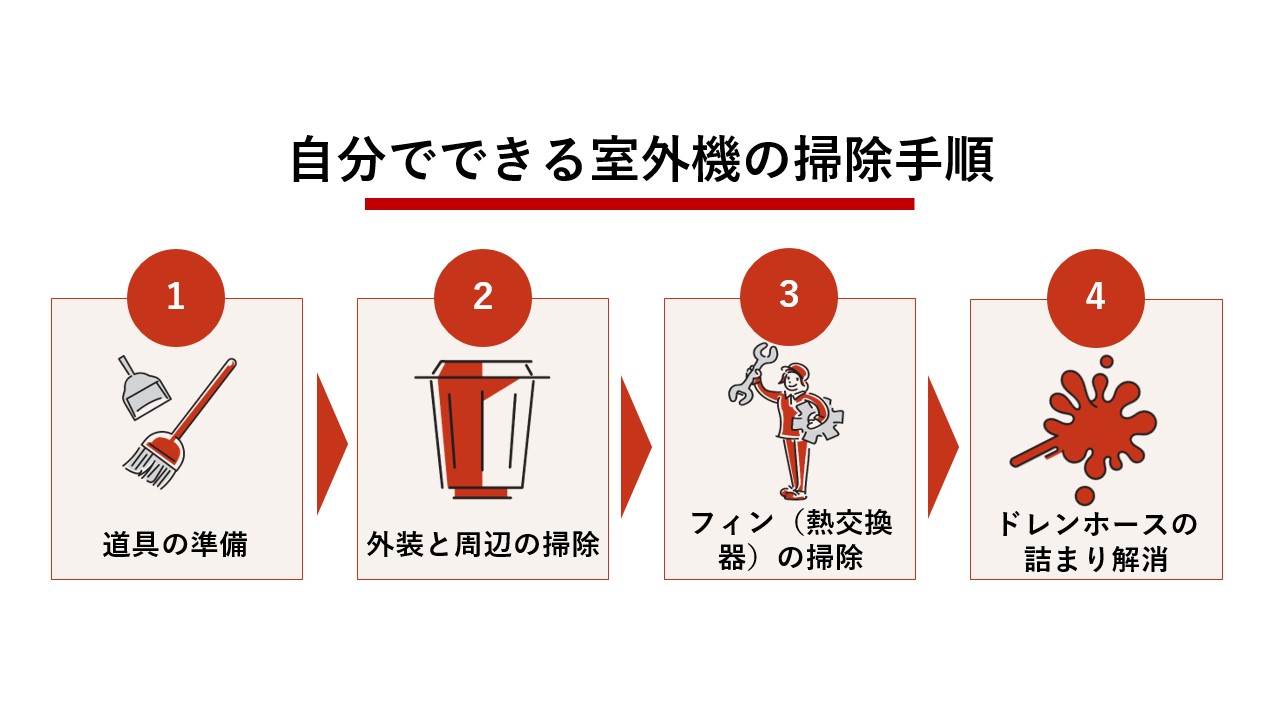 自分でできる室外機の掃除手順

1
道具の準備

2
外装と周辺の掃除

3
フィン（熱交換器）の掃除

4
ドレンホースの詰まり解消