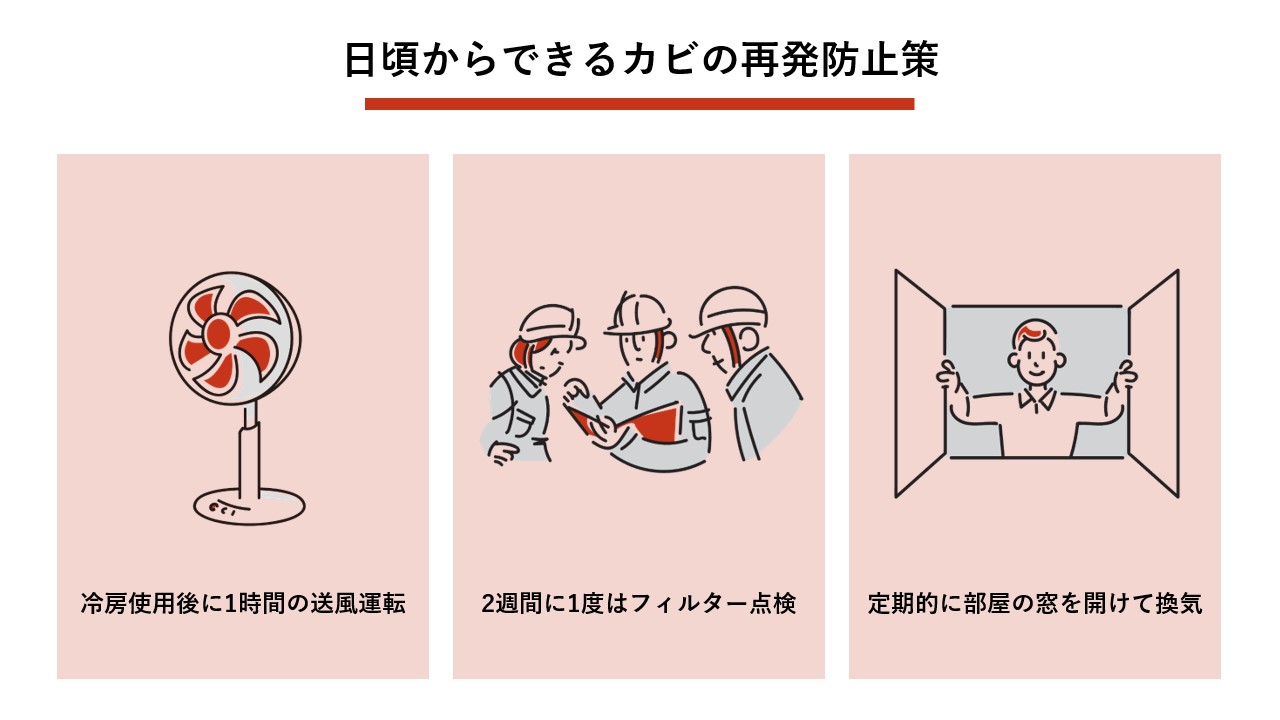 日頃からできるカビの再発防止策

冷房使用後に1時間の送風運転

2週間に1度はフィルター点検

定期的に部屋の窓を開けて換気