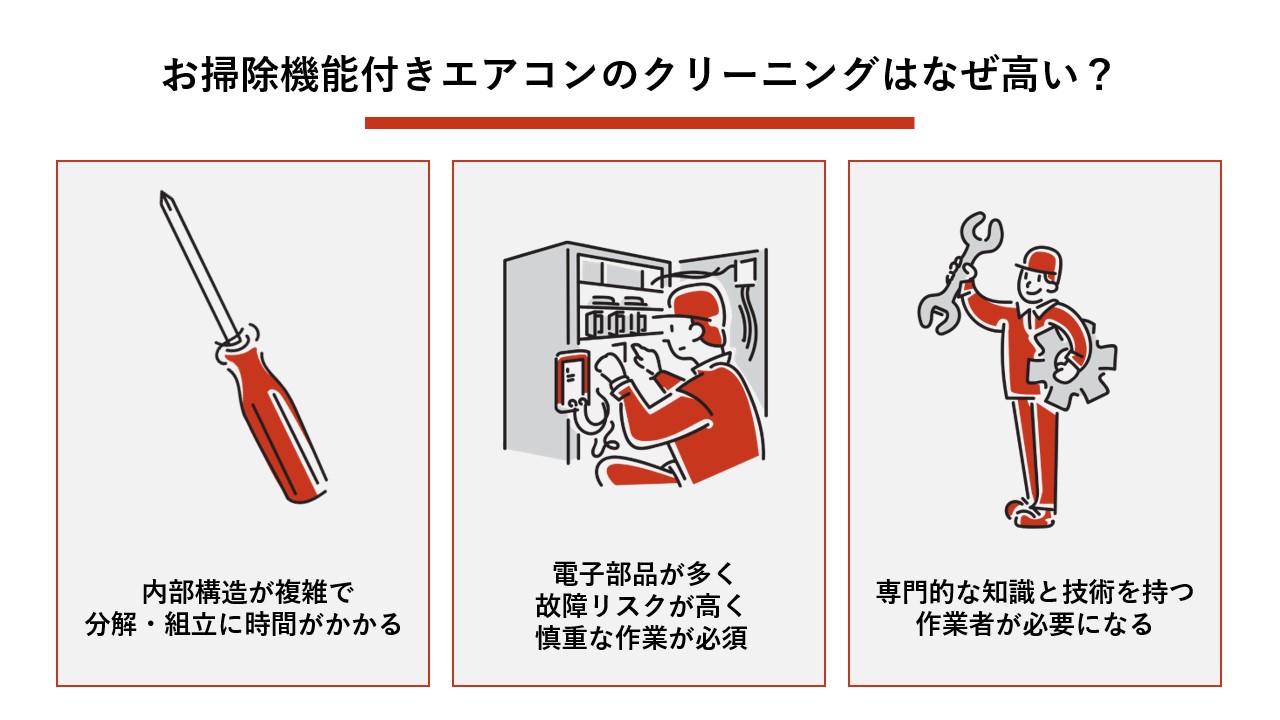 お掃除機能付きエアコンのクリーニングはなぜ高い？

内部構造が複雑で
分解・組立に時間がかかる

電子部品が多く
故障リスクが高く
慎重な作業が必須

専門的な知識と技術を持つ
作業者が必要になる