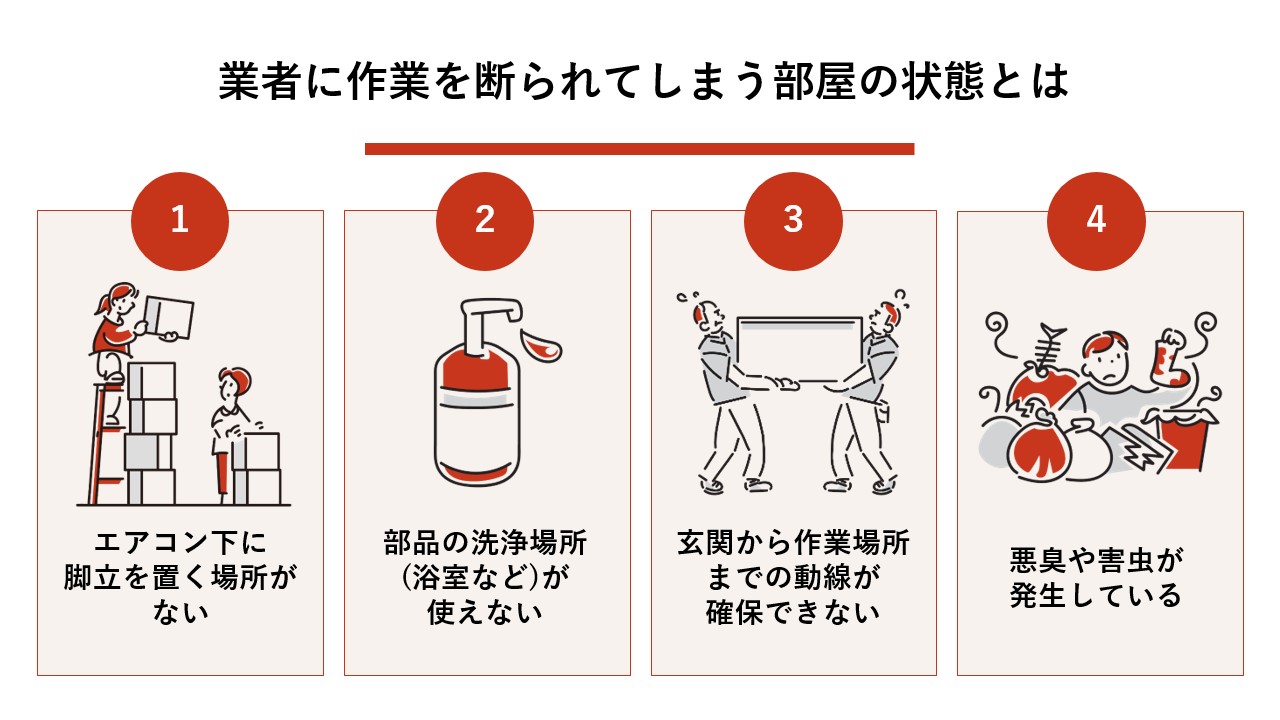 業者に作業を断られてしまう部屋の状態とは

1

エアコン下に脚立を置く場所がない

2

部品の洗浄場所(浴室など)が使えない

3

玄関から作業場所までの動線が確保できない

4

悪臭や害虫が発生している