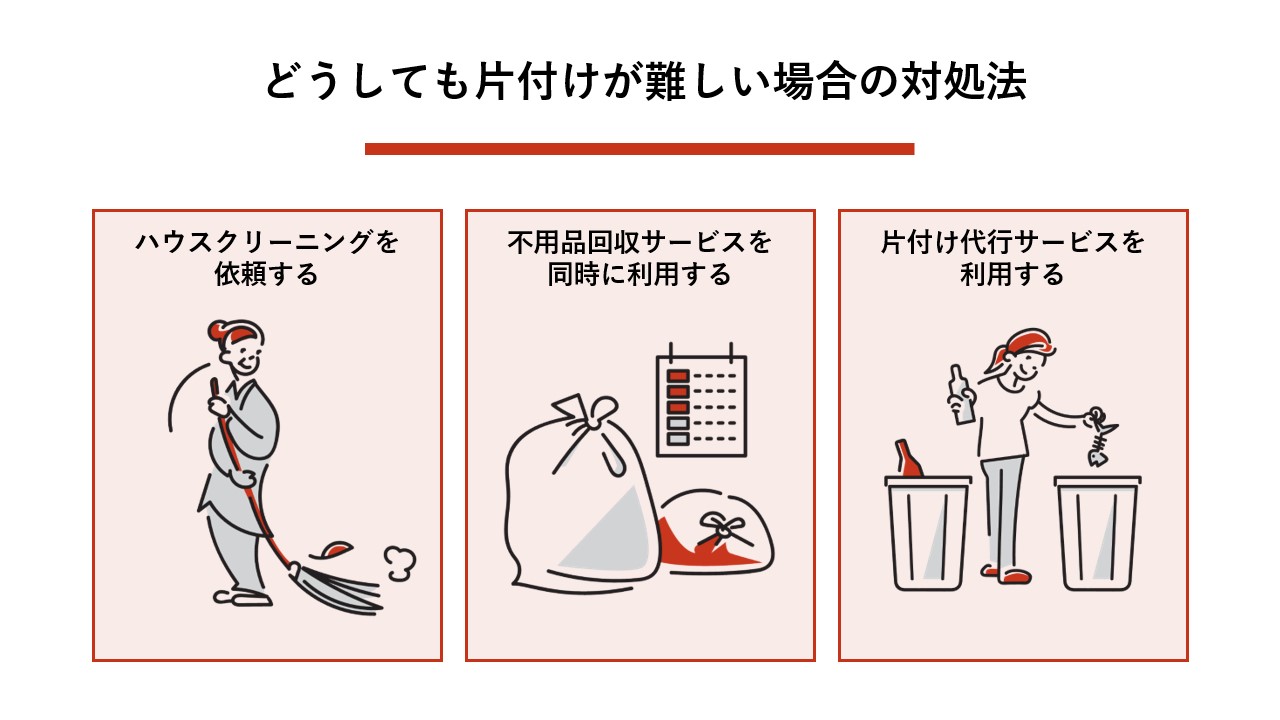 どうしても片付けが難しい場合の対処法

ハウスクリーニングを依頼する

不用品回収サービスを同時に利用する

片付け代行サービスを利用する