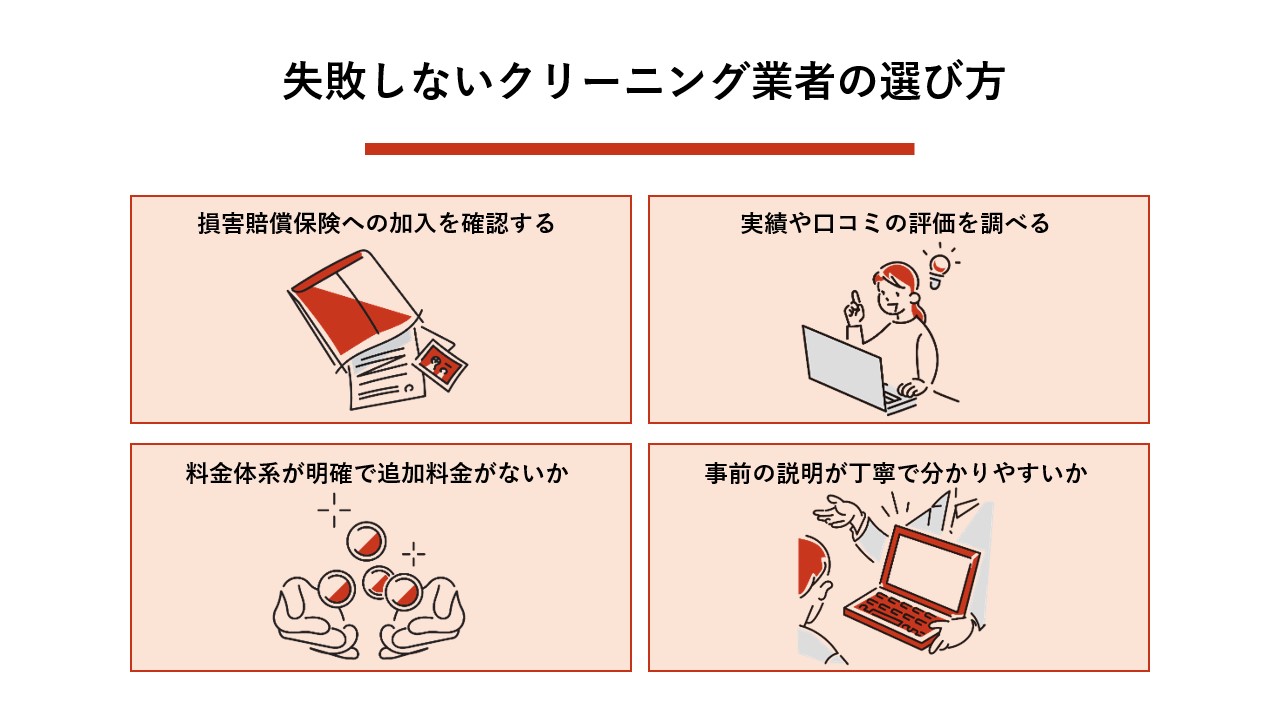 失敗しないクリーニング業者の選び方

損害賠償保険への加入を確認する

実績や口コミの評価を調べる

料金体系が明確で追加料金がないか

事前の説明が丁寧で分かりやすいか